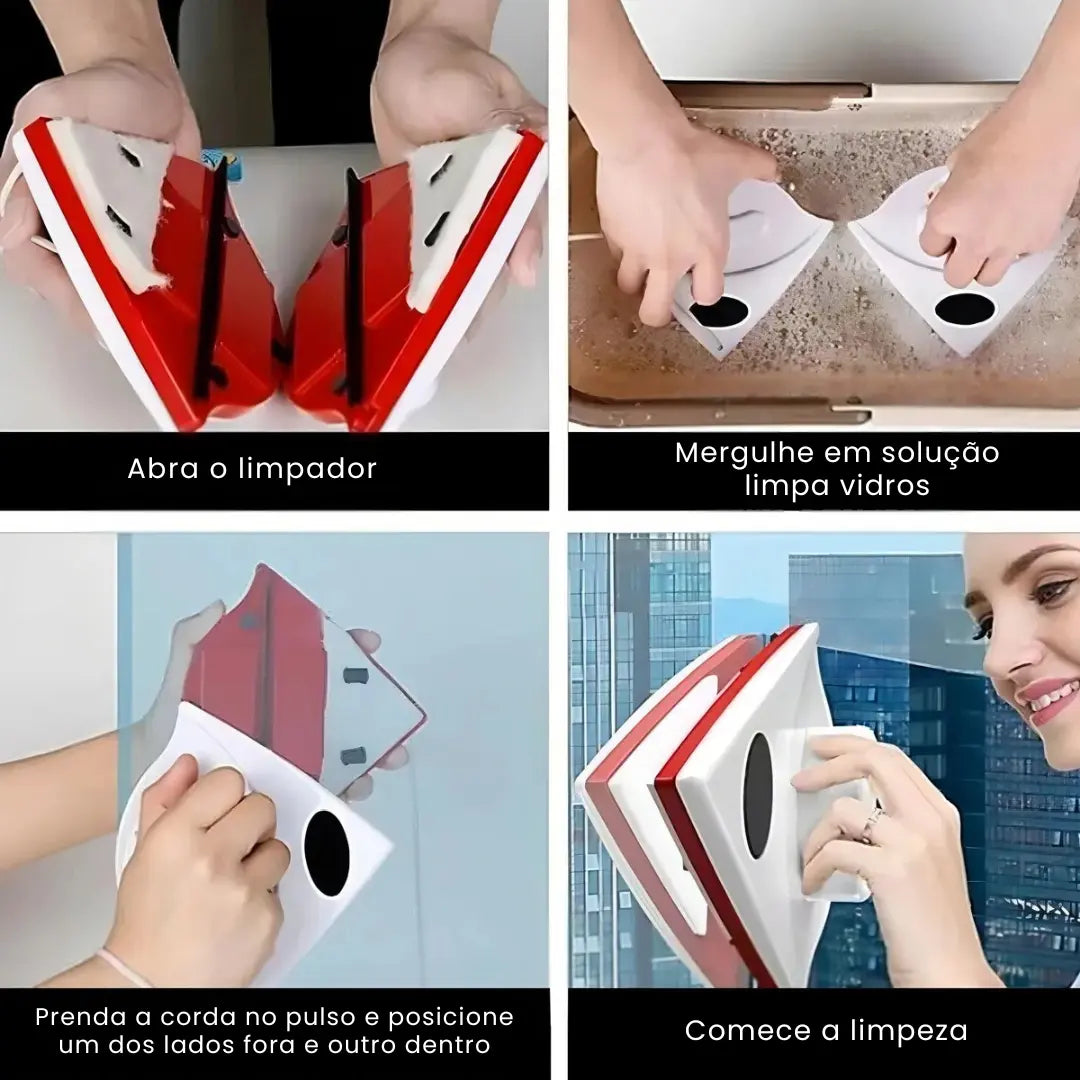 Abra o limpador

Mergulhe em solução limpa vidros

Prenda a corda no pulso e posicione um dos lados fora e outro dentro

Comece a limpeza