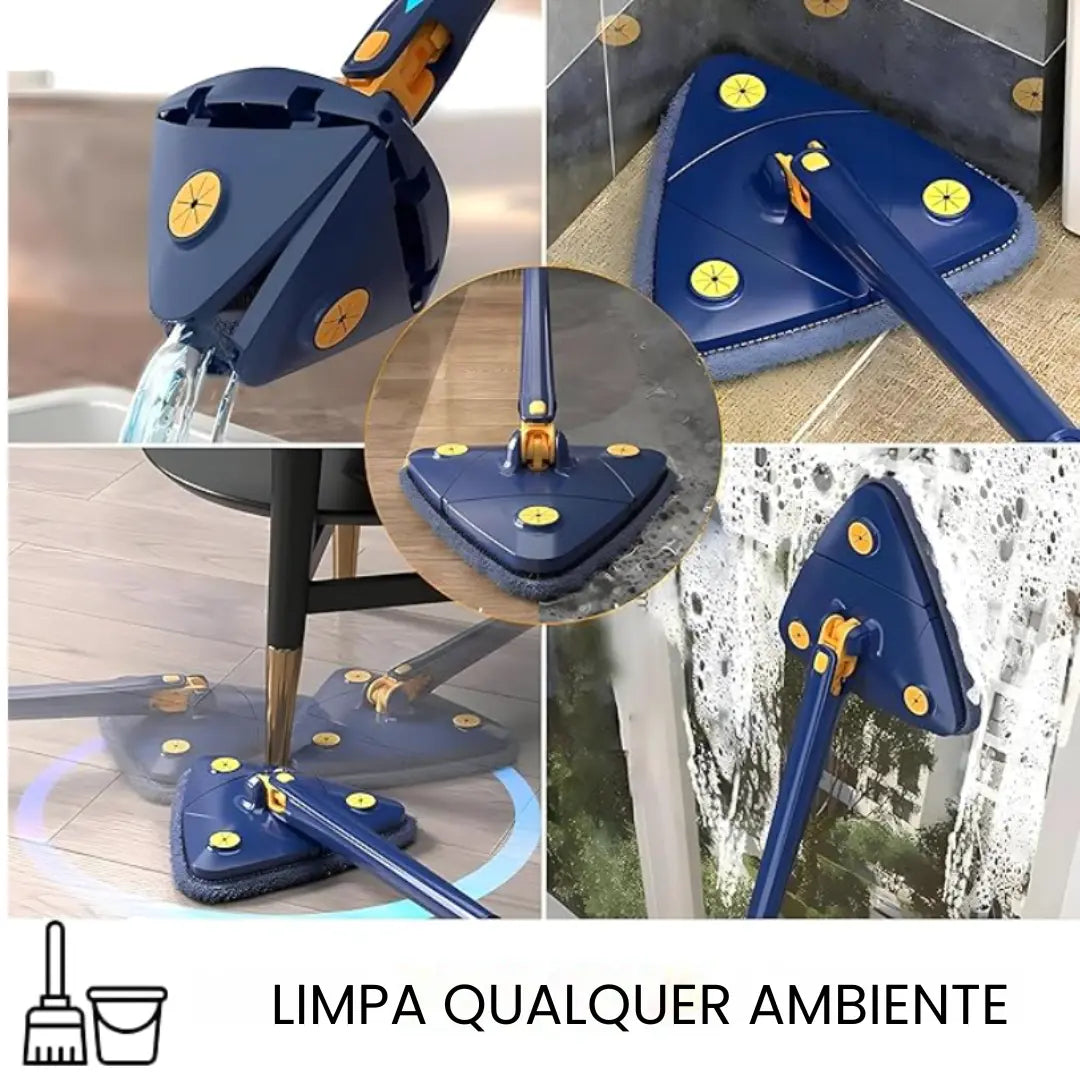 LIMPA QUALQUER AMBIENTE