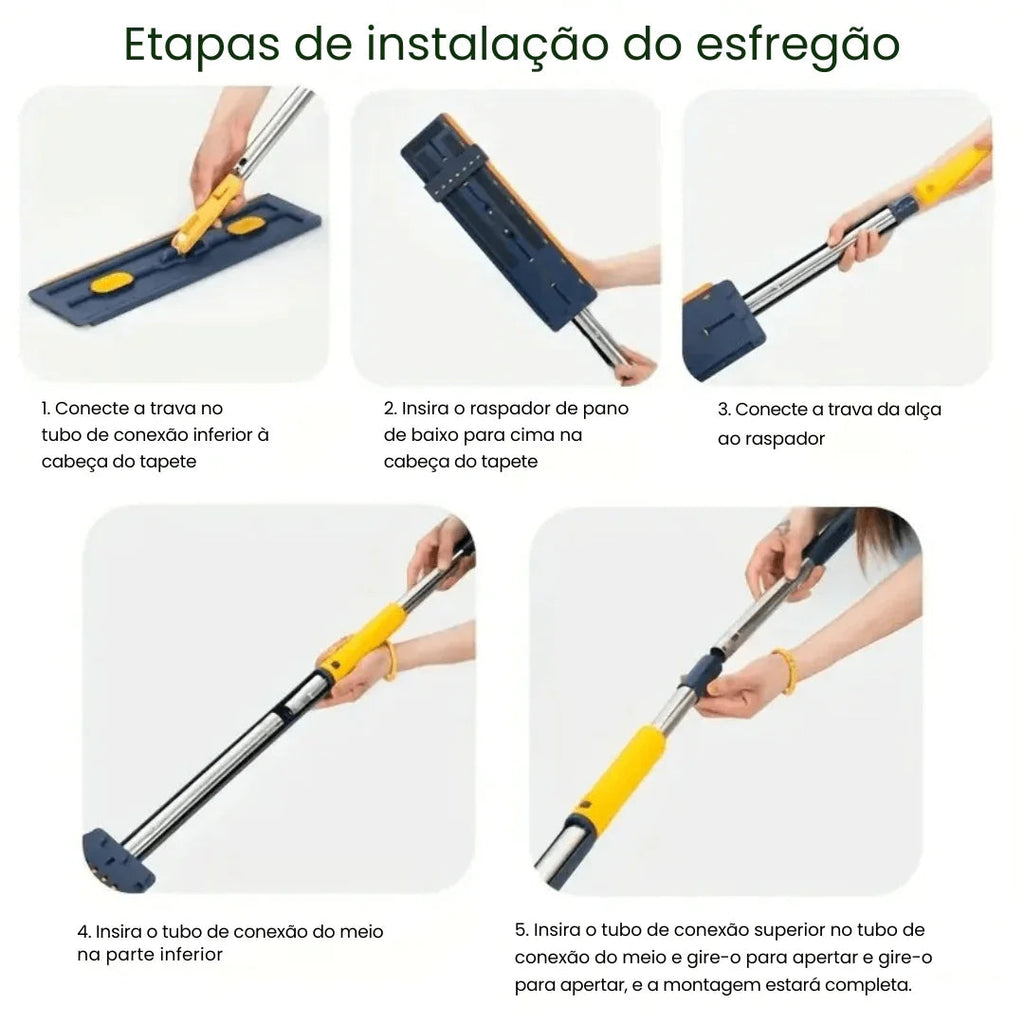 Etapas de instalação do esfregão

1. Conecte a trava no tubo de conexão inferior à cabeça do tapete

2. Insira o raspador de pano de baixo para cima na cabeça do tapete

3. Conecte a trava da alça ao raspador

4. Insira o tubo de conexão do meio na parte inferior

5. Insira o tubo de conexão superior no tubo de conexão do meio e gire-o para apertar e gire-o para apertar, e a montagem estará completa.